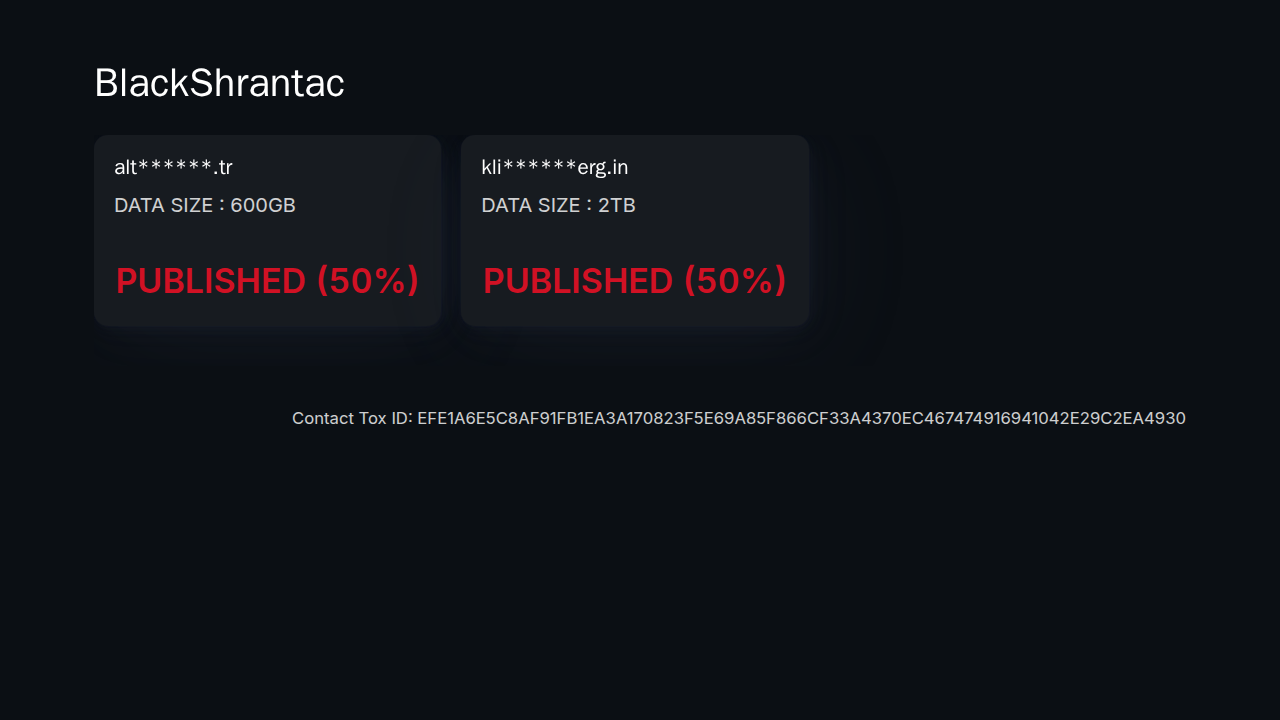 BlackShrantac

alt******.tr

DATA SIZE : 600GB

PUBLISHED (50%)

kli******erg.in

DATA SIZE : 2TB

PUBLISHED (50%)

Contact Tox ID: EFE1A6E5C8AF91FB1EA3A170823F5E69A85F866CF33A4370EC467474916941042E29C2EA4930